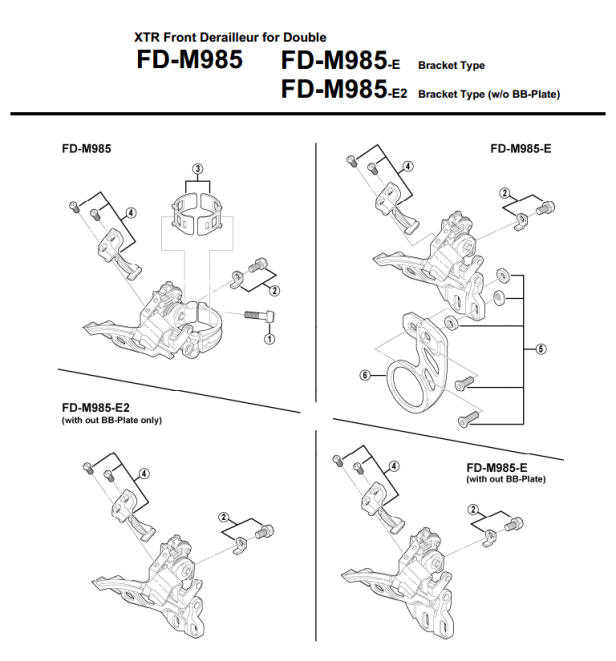 XTR Front Derailleur for Double

FD-M985 FD-M985-E Bracket Type

FD-M985-E2 Bracket Type (w/o BB-Plate)

FD-M985

3

4

2

1

FD-M985-E

4

2

5

6

FD-M985-E2
(with out BB-Plate only)

4

2

FD-M985-E
(with out BB-Plate)

4

2